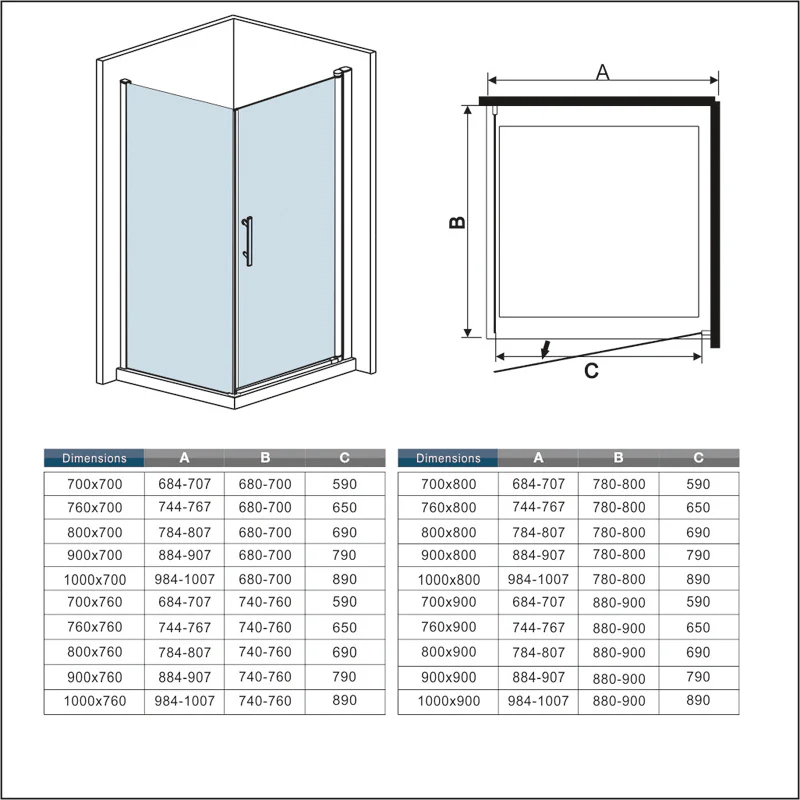 A

B

C

| Dimensions | A | B | C |
|---|---|---|---|
| 700x700 | 684-707 | 680-700 | 590 |
| 760x700 | 744-767 | 680-700 | 650 |
| 800x700 | 784-807 | 680-700 | 690 |
| 900x700 | 884-907 | 680-700 | 790 |
| 1000x700 | 984-1007 | 680-700 | 890 |
| 700x760 | 684-707 | 740-760 | 590 |
| 760x760 | 744-767 | 740-760 | 650 |
| 800x760 | 784-807 | 740-760 | 690 |
| 900x760 | 884-907 | 740-760 | 790 |
| 1000x760 | 984-1007 | 740-760 | 890 |

| Dimensions | A | B | C |
|---|---|---|---|
| 700x800 | 684-707 | 780-800 | 590 |
| 760x800 | 744-767 | 780-800 | 650 |
| 800x800 | 784-807 | 780-800 | 690 |
| 900x800 | 884-907 | 780-800 | 790 |
| 1000x800 | 984-1007 | 780-800 | 890 |
| 700x900 | 684-707 | 880-900 | 590 |
| 760x900 | 744-767 | 880-900 | 650 |
| 800x900 | 784-807 | 880-900 | 690 |
| 900x900 | 884-907 | 880-900 | 790 |
| 1000x900 | 984-1007 | 880-900 | 890 |