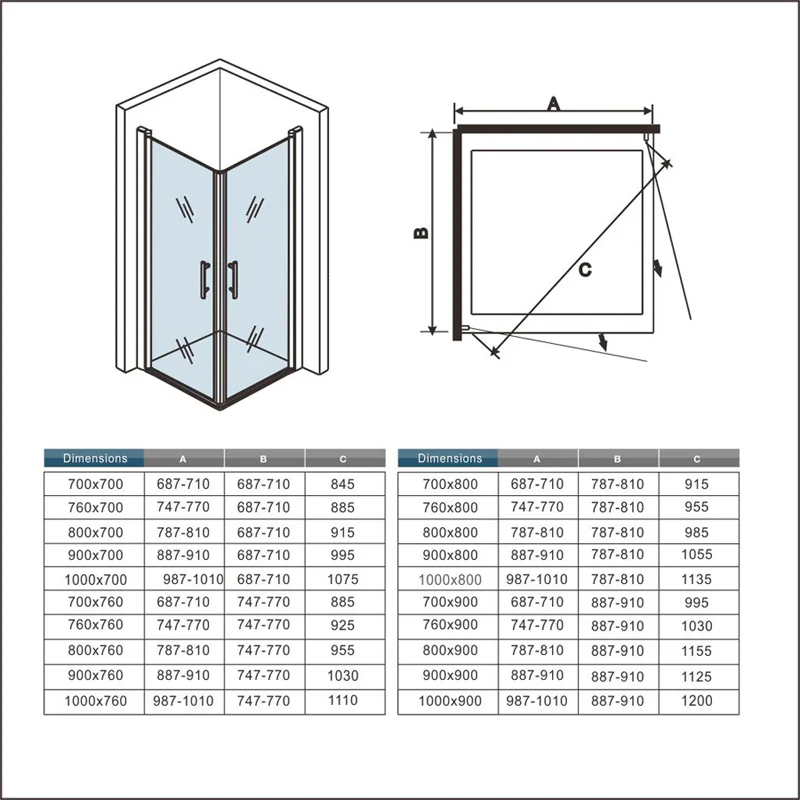 A

B

C

| Dimensions | A | B | C |
|---|---|---|---|
| 700x700 | 687-710 | 687-710 | 845 |
| 760x700 | 747-770 | 687-710 | 885 |
| 800x700 | 787-810 | 687-710 | 915 |
| 900x700 | 887-910 | 687-710 | 995 |
| 1000x700 | 987-1010 | 687-710 | 1075 |
| 700x760 | 687-710 | 747-770 | 885 |
| 760x760 | 747-770 | 747-770 | 925 |
| 800x760 | 787-810 | 747-770 | 955 |
| 900x760 | 887-910 | 747-770 | 1030 |
| 1000x760 | 987-1010 | 747-770 | 1110 |

| Dimensions | A | B | C |
|---|---|---|---|
| 700x800 | 687-710 | 787-810 | 915 |
| 760x800 | 747-770 | 787-810 | 955 |
| 800x800 | 787-810 | 787-810 | 985 |
| 900x800 | 887-910 | 787-810 | 1055 |
| 1000x800 | 987-1010 | 787-810 | 1135 |
| 700x900 | 687-710 | 887-910 | 995 |
| 760x900 | 747-770 | 887-910 | 1030 |
| 800x900 | 787-810 | 887-910 | 1155 |
| 900x900 | 887-910 | 887-910 | 1125 |
| 1000x900 | 987-1010 | 887-910 | 1200 |