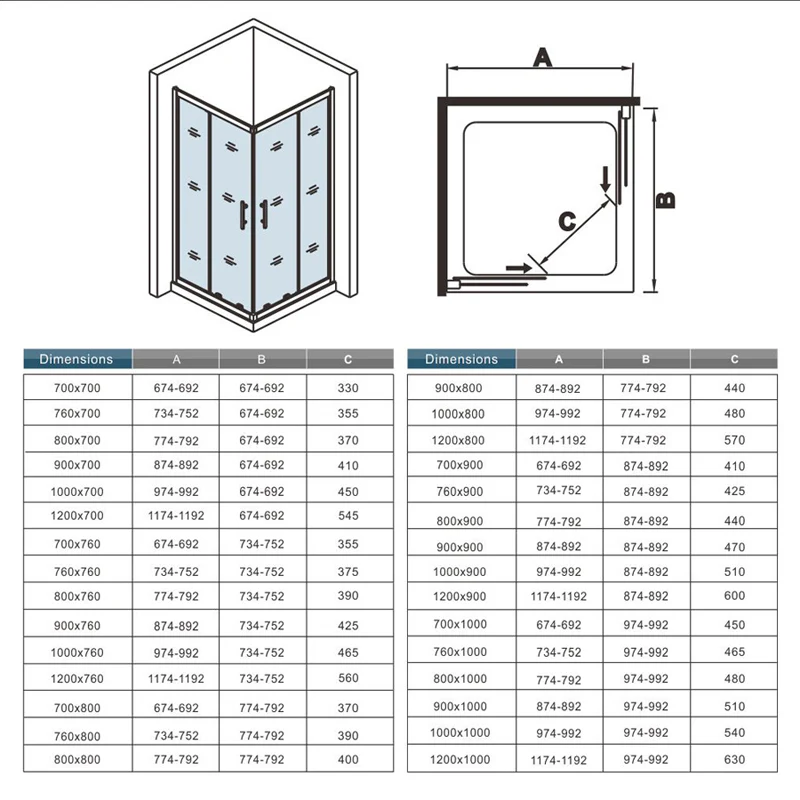 A

B

C

| Dimensions | A | B | C |
|---|---|---|---|
| 700x700 | 674-692 | 674-692 | 330 |
| 760x700 | 734-752 | 674-692 | 355 |
| 800x700 | 774-792 | 674-692 | 370 |
| 900x700 | 874-892 | 674-692 | 410 |
| 1000x700 | 974-992 | 674-692 | 450 |
| 1200x700 | 1174-1192 | 674-692 | 545 |
| 700x760 | 674-692 | 734-752 | 355 |
| 760x760 | 734-752 | 734-752 | 375 |
| 800x760 | 774-792 | 734-752 | 390 |
| 900x760 | 874-892 | 734-752 | 425 |
| 1000x760 | 974-992 | 734-752 | 465 |
| 1200x760 | 1174-1192 | 734-752 | 560 |
| 700x800 | 674-692 | 774-792 | 370 |
| 760x800 | 734-752 | 774-792 | 390 |
| 800x800 | 774-792 | 774-792 | 400 |

| Dimensions | A | B | C |
|---|---|---|---|
| 900x800 | 874-892 | 774-792 | 440 |
| 1000x800 | 974-992 | 774-792 | 480 |
| 1200x800 | 1174-1192 | 774-792 | 570 |
| 700x900 | 674-692 | 874-892 | 410 |
| 760x900 | 734-752 | 874-892 | 425 |
| 800x900 | 774-792 | 874-892 | 440 |
| 900x900 | 874-892 | 874-892 | 470 |
| 1000x900 | 974-992 | 874-892 | 510 |
| 1200x900 | 1174-1192 | 874-892 | 600 |
| 700x1000 | 674-692 | 974-992 | 450 |
| 760x1000 | 734-752 | 974-992 | 465 |
| 800x1000 | 774-792 | 974-992 | 480 |
| 900x1000 | 874-892 | 974-992 | 510 |
| 1000x1000 | 974-992 | 974-992 | 540 |
| 1200x1000 | 1174-1192 | 974-992 | 630 |