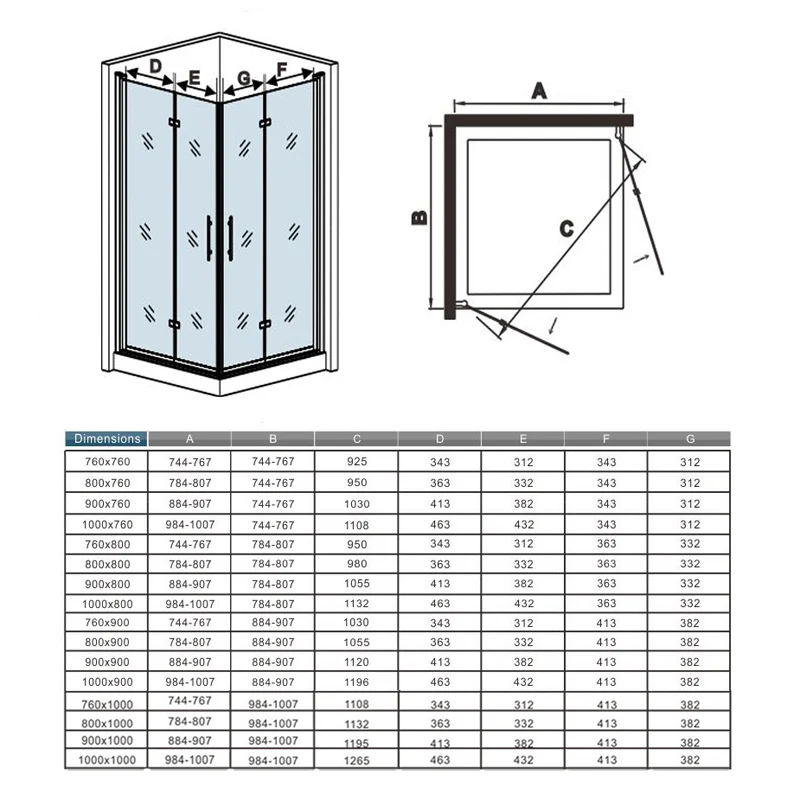 D E G F

A

B

C

| Dimensions | A | B | C | D | E | F | G |
|---|---|---|---|---|---|---|---|
| 760x760 | 744-767 | 744-767 | 925 | 343 | 312 | 343 | 312 |
| 800x760 | 784-807 | 744-767 | 950 | 363 | 332 | 343 | 312 |
| 900x760 | 884-907 | 744-767 | 1030 | 413 | 382 | 343 | 312 |
| 1000x760 | 984-1007 | 744-767 | 1108 | 463 | 432 | 343 | 312 |
| 760x800 | 744-767 | 784-807 | 950 | 343 | 312 | 363 | 332 |
| 800x800 | 784-807 | 784-807 | 980 | 363 | 332 | 363 | 332 |
| 900x800 | 884-907 | 784-807 | 1055 | 413 | 382 | 363 | 332 |
| 1000x800 | 984-1007 | 784-807 | 1132 | 463 | 432 | 363 | 332 |
| 760x900 | 744-767 | 884-907 | 1030 | 343 | 312 | 413 | 382 |
| 800x900 | 784-807 | 884-907 | 1055 | 363 | 332 | 413 | 382 |
| 900x900 | 884-907 | 884-907 | 1120 | 413 | 382 | 413 | 382 |
| 1000x900 | 984-1007 | 884-907 | 1196 | 463 | 432 | 413 | 382 |
| 760x1000 | 744-767 | 984-1007 | 1108 | 343 | 312 | 413 | 382 |
| 800x1000 | 784-807 | 984-1007 | 1132 | 363 | 332 | 413 | 382 |
| 900x1000 | 884-907 | 984-1007 | 1195 | 413 | 382 | 413 | 382 |
| 1000x1000 | 984-1007 | 984-1007 | 1265 | 463 | 432 | 413 | 382 |