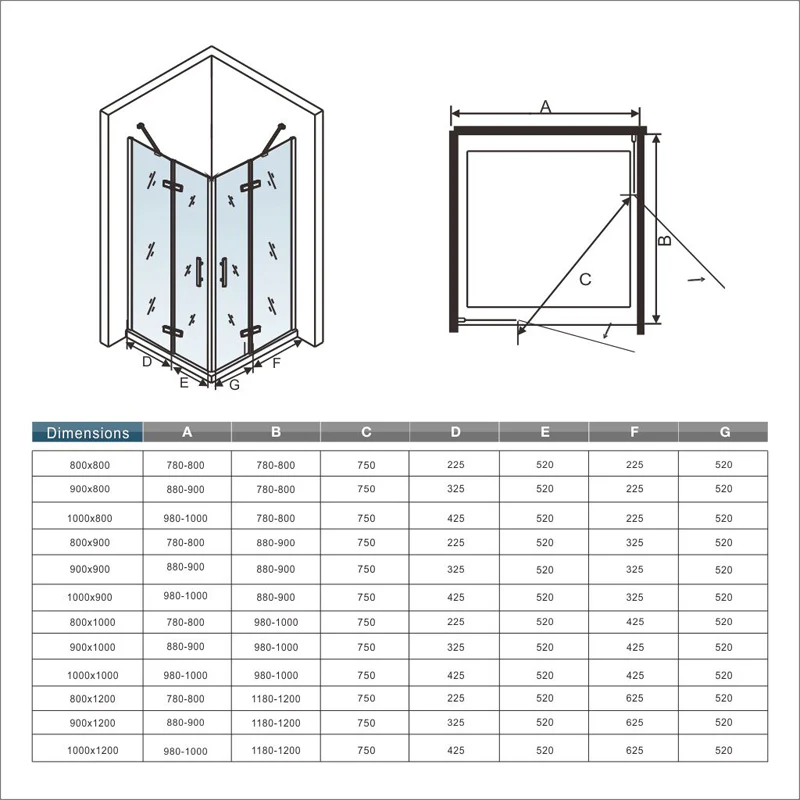 D E G F

A B C

| Dimensions | A | B | C | D | E | F | G |
|---|---|---|---|---|---|---|---|
| 800x800 | 780-800 | 780-800 | 750 | 225 | 520 | 225 | 520 |
| 900x800 | 880-900 | 780-800 | 750 | 325 | 520 | 225 | 520 |
| 1000x800 | 980-1000 | 780-800 | 750 | 425 | 520 | 225 | 520 |
| 800x900 | 780-800 | 880-900 | 750 | 225 | 520 | 325 | 520 |
| 900x900 | 880-900 | 880-900 | 750 | 325 | 520 | 325 | 520 |
| 1000x900 | 980-1000 | 880-900 | 750 | 425 | 520 | 325 | 520 |
| 800x1000 | 780-800 | 980-1000 | 750 | 225 | 520 | 425 | 520 |
| 900x1000 | 880-900 | 980-1000 | 750 | 325 | 520 | 425 | 520 |
| 1000x1000 | 980-1000 | 980-1000 | 750 | 425 | 520 | 425 | 520 |
| 800x1200 | 780-800 | 1180-1200 | 750 | 225 | 520 | 625 | 520 |
| 900x1200 | 880-900 | 1180-1200 | 750 | 325 | 520 | 625 | 520 |
| 1000x1200 | 980-1000 | 1180-1200 | 750 | 425 | 520 | 625 | 520 |